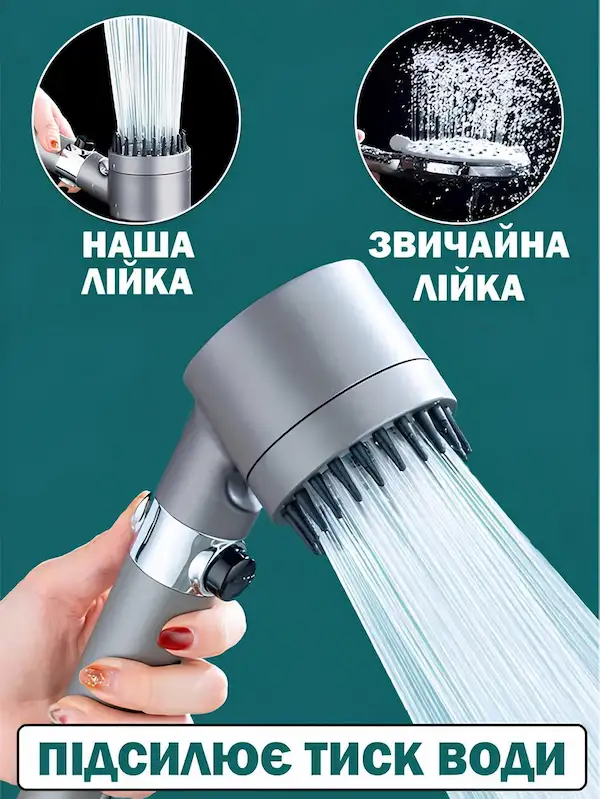 НАША ЛІЙКА

ЗВИЧАЙНА ЛІЙКА

ПІДСИЛЮЄ ТИСК ВОДИ